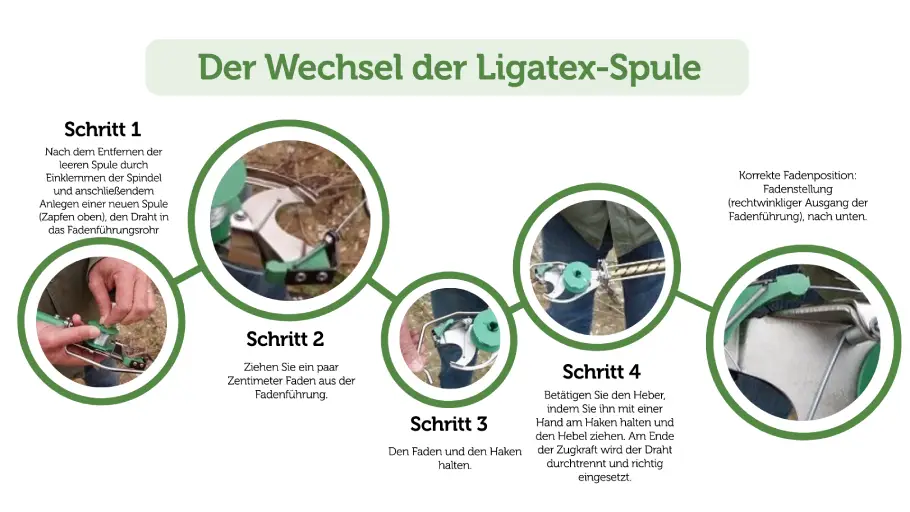 Der Wechsel der Ligatex-Spule

Schritt 1

Nach dem Entfernen der leeren Spule durch Einklemmen der Spindel und anschließendem Anlegen einer neuen Spule (Zapfen oben), den Draht in das Fadenführungsrohr

Schritt 2

Ziehen Sie ein paar Zentimeter Faden aus der Fadenführung.

Schritt 3

Den Faden und den Haken halten.

Schritt 4

Betätigen Sie den Heber, indem Sie ihn mit einer Hand am Haken halten und den Hebel ziehen. Am Ende der Zugkraft wird der Draht durchtrennt und richtig eingesetzt.

Korrekte Fadenposition: Fadenstellung (rechtwinkliger Ausgang der Fadenführung), nach unten.